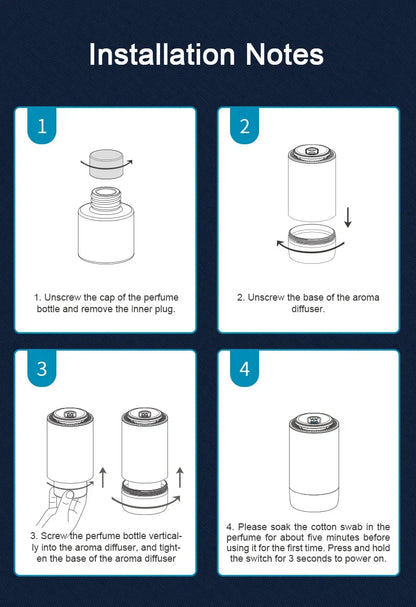 Installation Notes

1

1. Unscrew the cap of the perfume bottle and remove the inner plug.

2

2. Unscrew the base of the aroma diffuser.

3

3. Screw the perfume bottle vertically into the aroma diffuser, and tighten the base of the aroma diffuser

4

4. Please soak the cotton swab in the perfume for about five minutes before using it for the first time. Press and hold the switch for 3 seconds to power on.