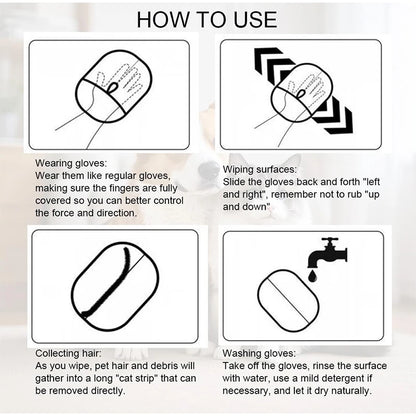 HOW TO USE

Wearing gloves:
Wear them like regular gloves, making sure the fingers are fully covered so you can better control the force and direction.

Wiping surfaces:
Slide the gloves back and forth "left and right", remember not to rub "up and down"

Collecting hair:
As you wipe, pet hair and debris will gather into a long "cat strip" that can be removed directly.

Washing gloves:
Take off the gloves, rinse the surface with water, use a mild detergent if necessary, and let it dry naturally.