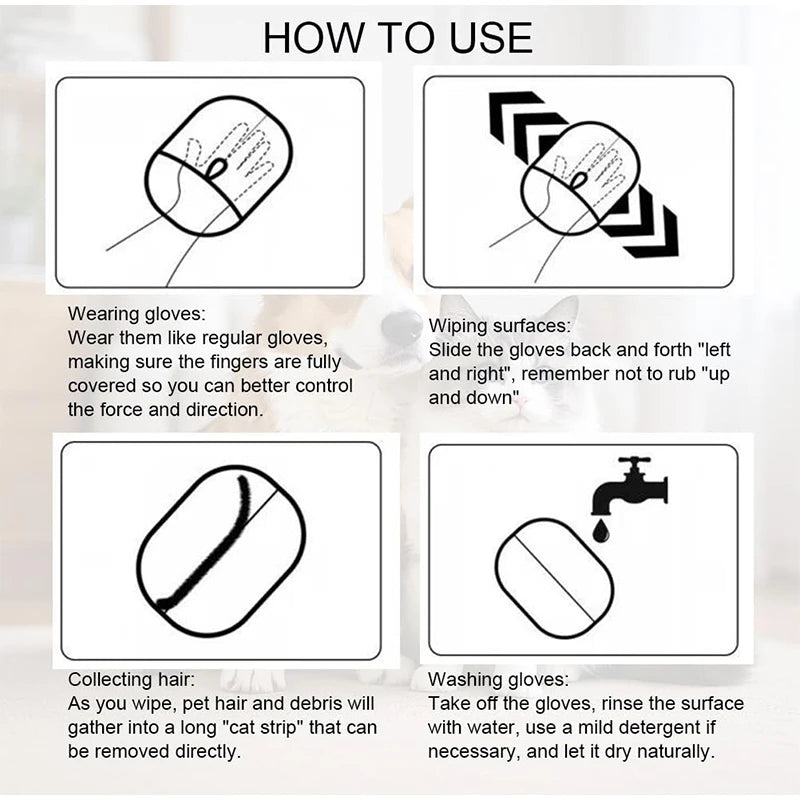 HOW TO USE

Wearing gloves:
Wear them like regular gloves, making sure the fingers are fully covered so you can better control the force and direction.

Wiping surfaces:
Slide the gloves back and forth "left and right", remember not to rub "up and down"

Collecting hair:
As you wipe, pet hair and debris will gather into a long "cat strip" that can be removed directly.

Washing gloves:
Take off the gloves, rinse the surface with water, use a mild detergent if necessary, and let it dry naturally.