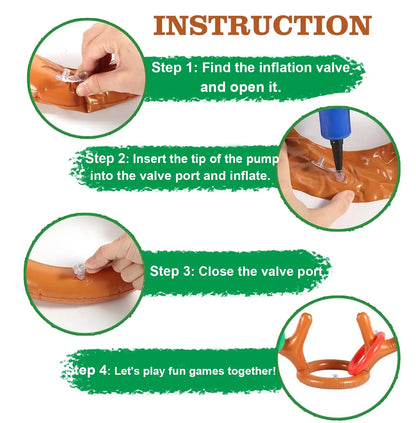 INSTRUCTION

Step 1: Find the inflation valve and open it.

Step 2: Insert the tip of the pump into the valve port and inflate.

Step 3: Close the valve port.

Step 4: Let's play fun games together!