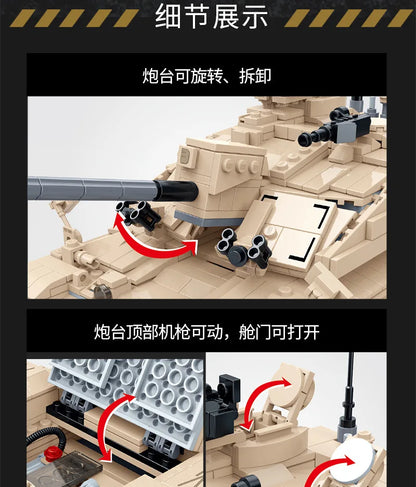 细节展示

炮台可旋转、拆卸

炮台顶部机枪可动，舱门可打开