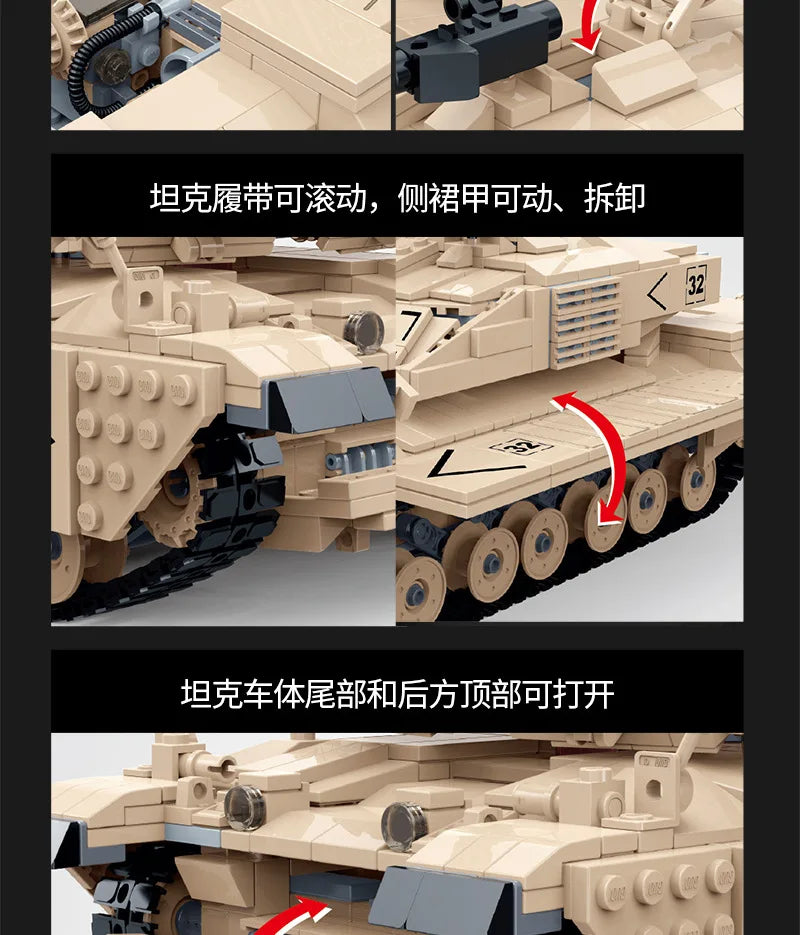 坦克履带可滚动，侧裙甲可动、拆卸

32

32

坦克车体尾部和后方顶部可打开